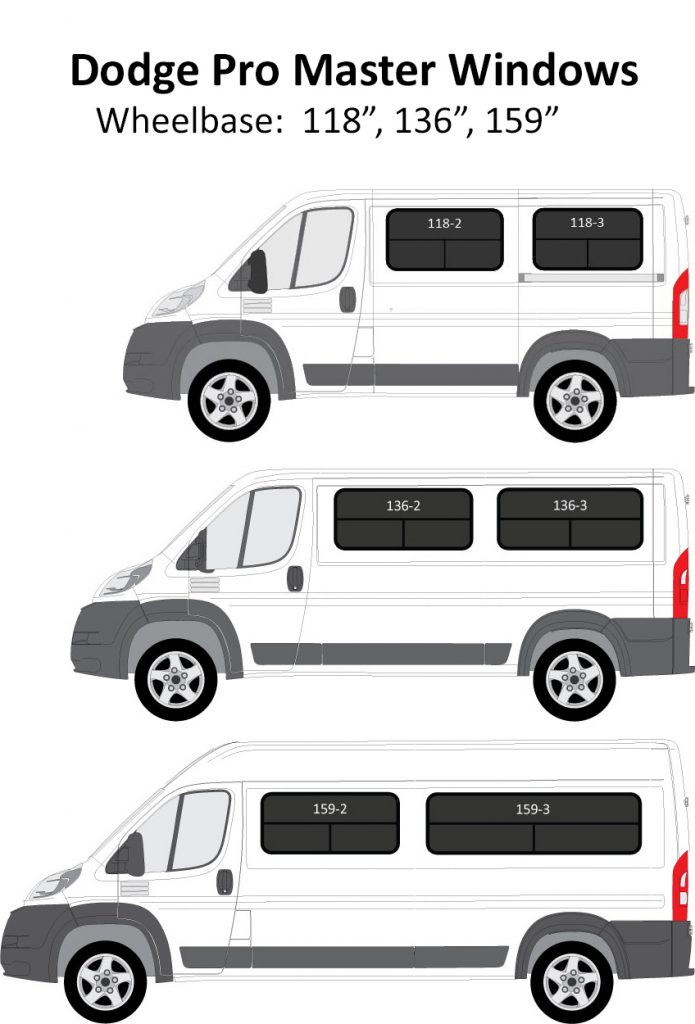 Dodge Pro Master Windows

Wheelbase: 118”, 136”, 159”

118-2

118-3

136-2

136-3

159-2

159-3